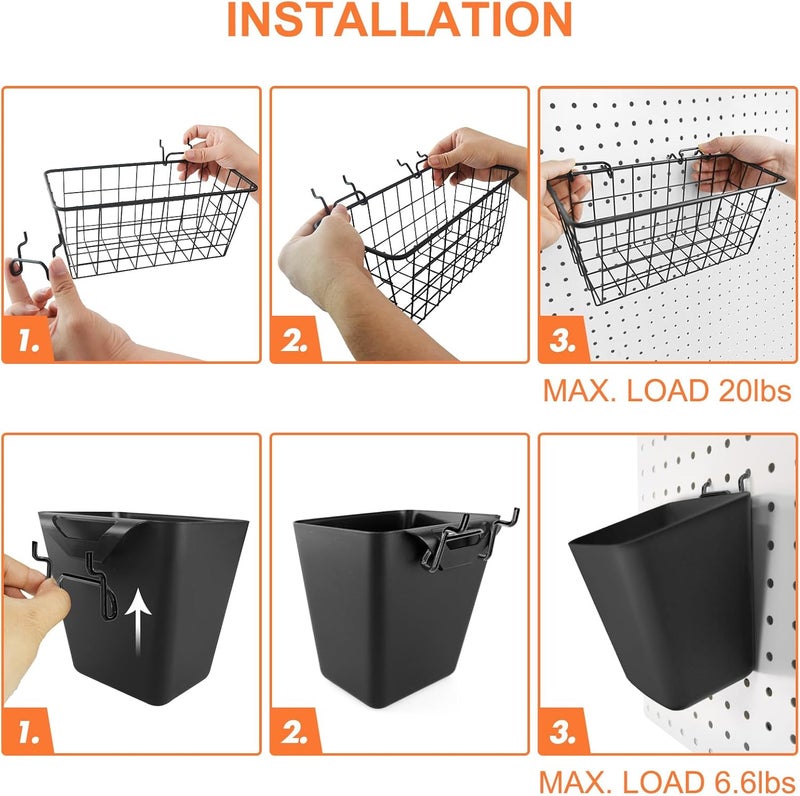 INSTALLATION

1.

2.

3.

MAX. LOAD 20lbs

1.

2.

3.

MAX. LOAD 6.6lbs